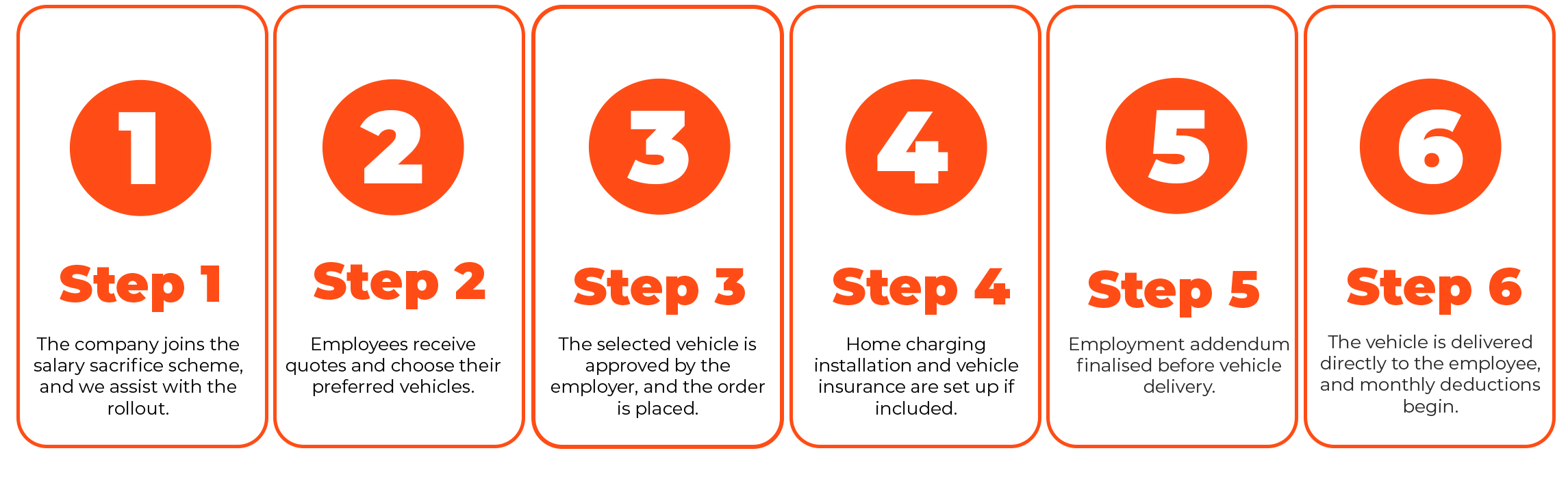 1

Step 1

The company joins the salary sacrifice scheme, and we assist with the rollout.

2

Step 2

Employees receive quotes and choose their preferred vehicles.

3

Step 3

The selected vehicle is approved by the employer, and the order is placed.

4

Step 4

Home charging installation and vehicle insurance are set up if included.

5

Step 5

Employment addendum finalised before vehicle delivery.

6

Step 6

The vehicle is delivered directly to the employee, and monthly deductions begin.